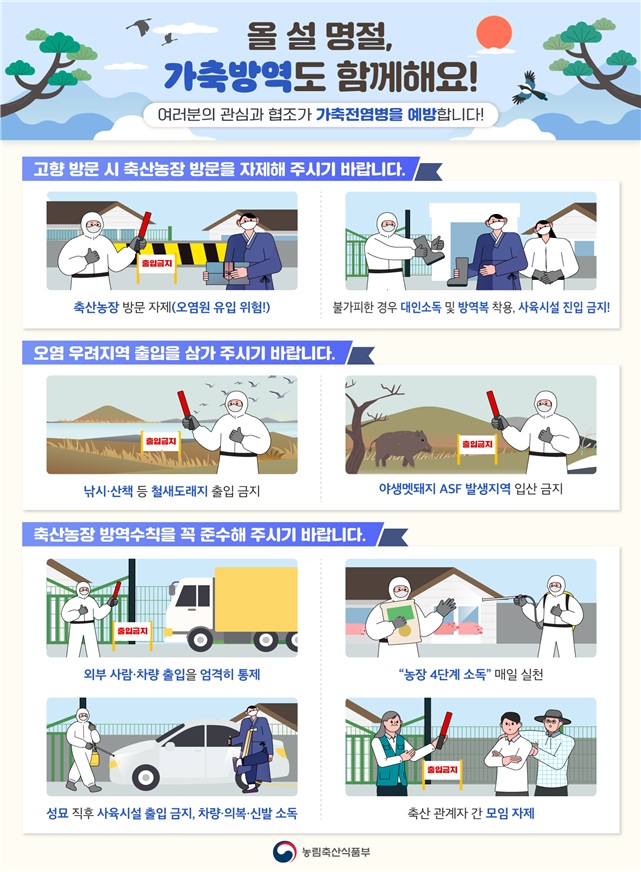 올 설 명절,
가축방역도 함께해요!

여러분의 관심과 협조가 가축전염병을 예방합니다!

고향 방문 시 축산농장 방문을 자제해 주시기 바랍니다.

출입금지

축산농장 방문 자제(오염원 유입 위험!)

불가피한 경우 대인소독 및 방역복 착용, 사육시설 진입 금지!

오염 우려지역 출입을 삼가 주시기 바랍니다.

출입금지

낚시·산책 등 철새도래지 출입 금지

출입금지

야생멧돼지 ASF 발생지역 입산 금지

축산농장 방역수칙을 꼭 준수해 주시기 바랍니다.

출입금지

외부 사람·차량 출입을 엄격히 통제

"농장 4단계 소독" 매일 실천

성묘 직후 사육시설 출입 금지, 차량·의복·신발 소독

출입금지

축산 관계자 간 모임 자제

농림축산식품부